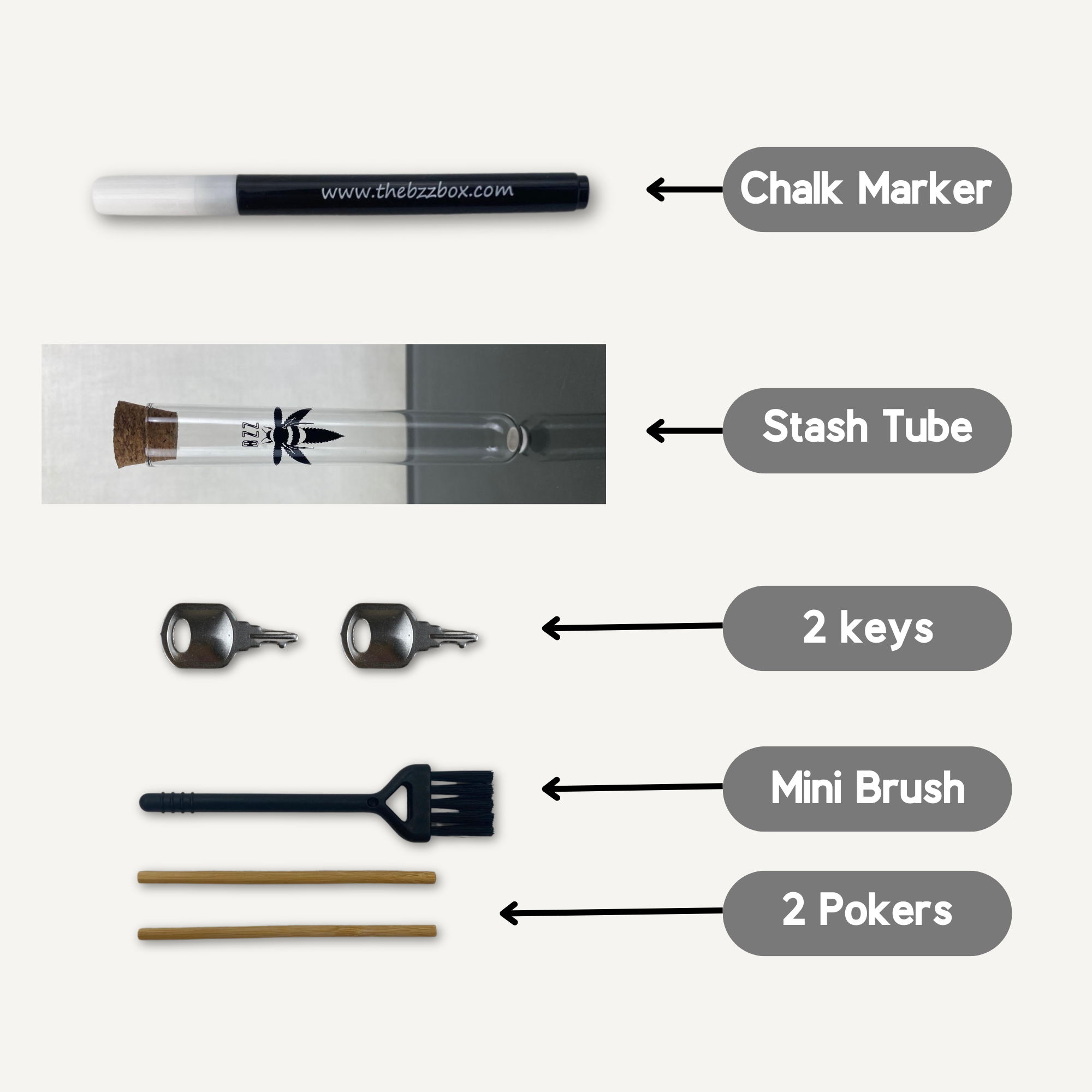 www.thebzzbox.com

Chalk Marker

BZZ

Stash Tube

2 keys

Mini Brush

2 Pokers