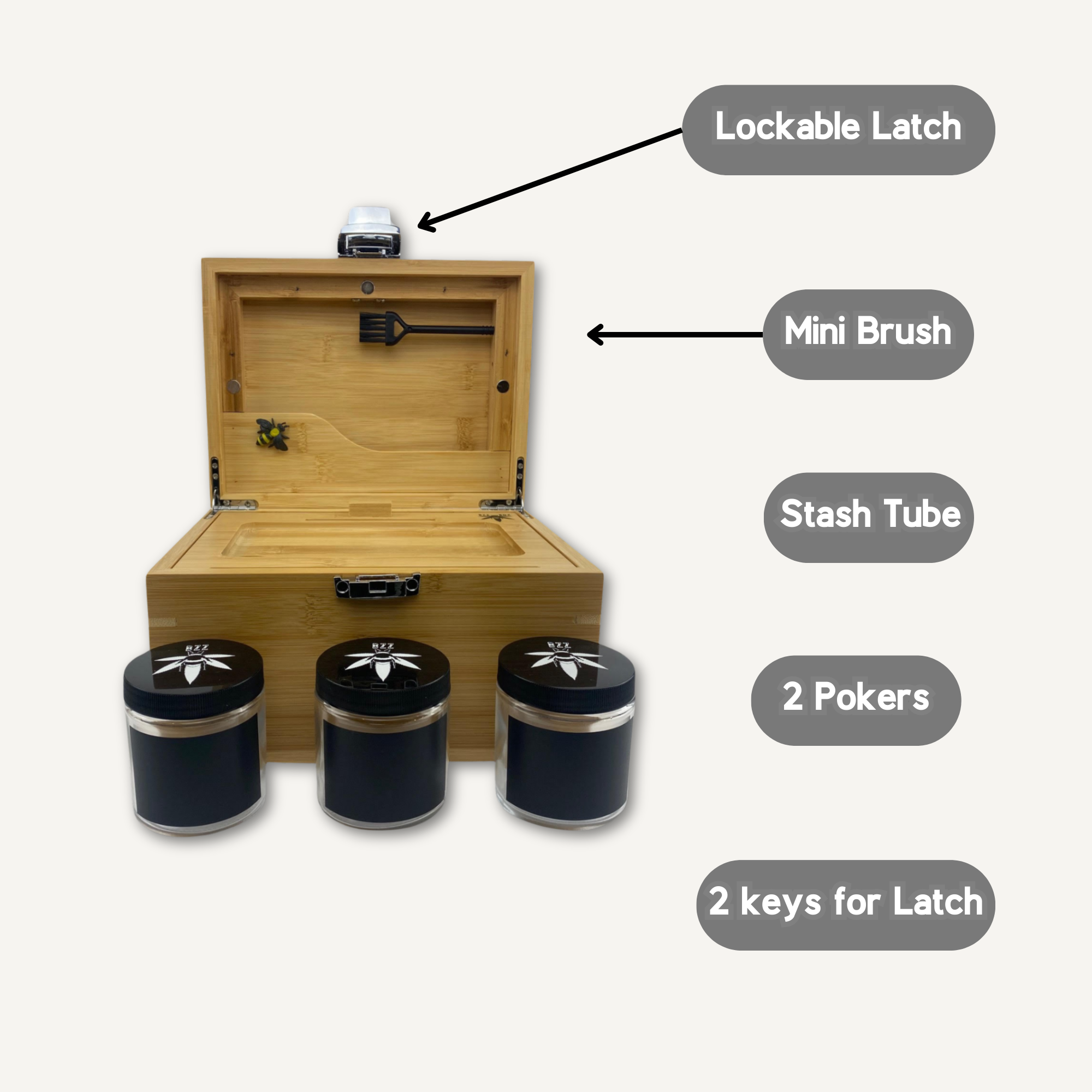 Lockable Latch

Mini Brush

Stash Tube

2 Pokers

2 keys for Latch

BZZ

BZZ

BZZ